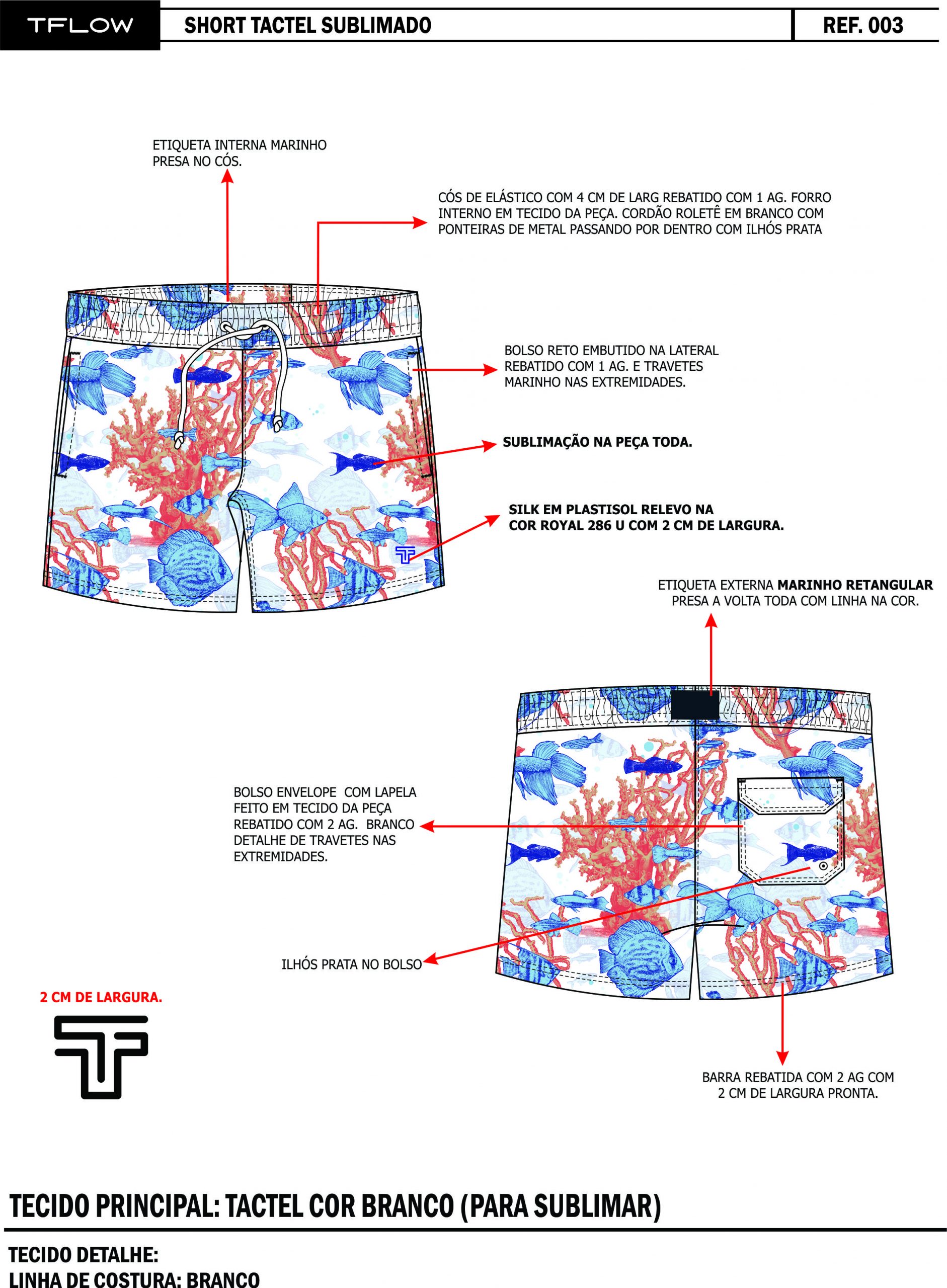 TFLOW

SHORT TACTEL SUBLIMADO

REF. 003

ETIQUETA INTERNA MARINHO PRESA NO CÓS.

CÓS DE ELÁSTICO COM 4 CM DE LARG REBATIDO COM 1 AG. FORRO INTERNO EM TECIDO DA PEÇA. CORDÃO ROLETÊ EM BRANCO COM PONTEIRAS DE METAL PASSANDO POR DENTRO COM ILHÓS PRATA

BOLSO RETO EMBUTIDO NA LATERAL REBATIDO COM 1 AG. E TRAVETES MARINHO NAS EXTREMIDADES.

SUBLIMAÇÃO NA PEÇA TODA.

SILK EM PLASTISOL RELEVO NA COR ROYAL 286 U COM 2 CM DE LARGURA.

ETIQUETA EXTERNA MARINHO RETANGULAR PRESA A VOLTA TODA COM LINHA NA COR.

BOLSO ENVELOPE COM LAPELA FEITO EM TECIDO DA PEÇA REBATIDO COM 2 AG. BRANCO DETALHE DE TRAVETES NAS EXTREMIDADES.

ILHÓS PRATA NO BOLSO

2 CM DE LARGURA.

BARRA REBATIDA COM 2 AG COM 2 CM DE LARGURA PRONTA.

TECIDO PRINCIPAL: TACTEL COR BRANCO (PARA SUBLIMAR)

TECIDO DETALHE:
LINHA DE COSTURA: BRANCO